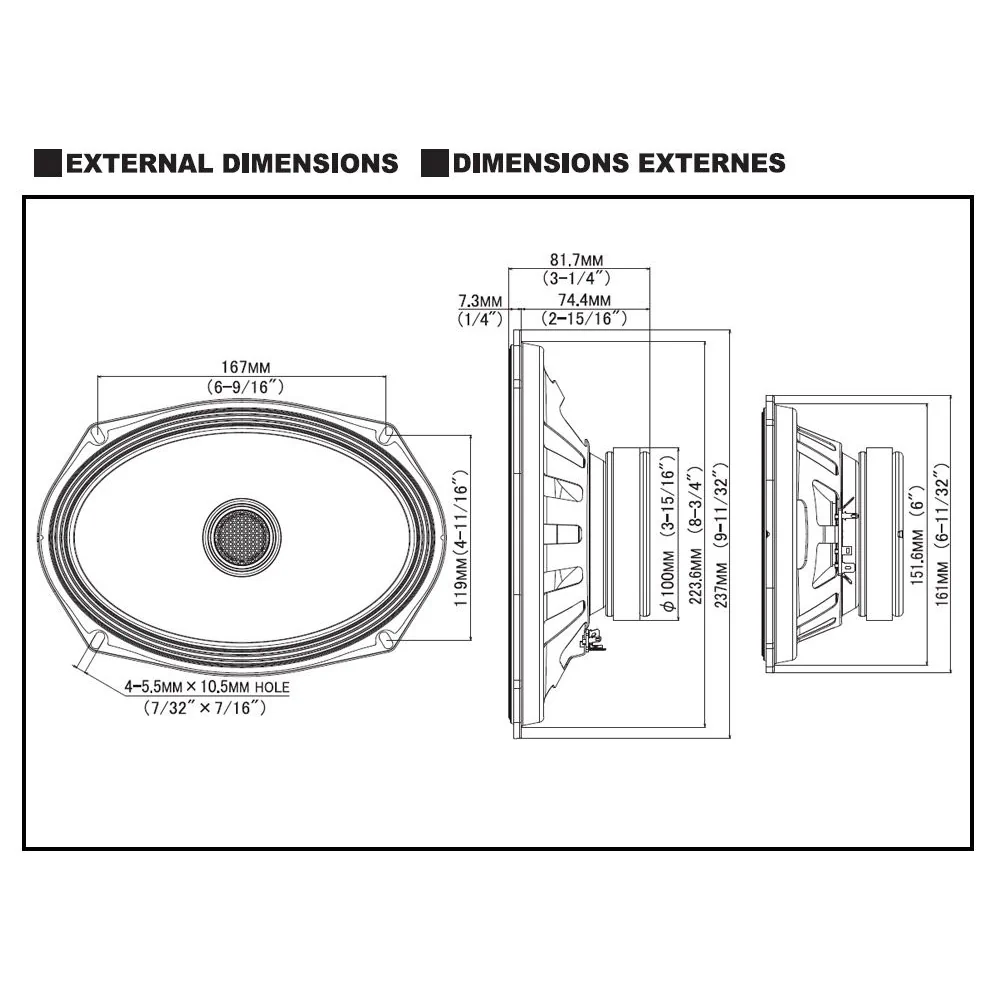 EXTERNAL DIMENSIONS DIMENSIONS EXTERNES

167MM
(6-9/16")

119MM(4-11/16")

4-5.5MM × 10.5MM HOLE
(7/32" × 7/16")

81.7MM
(3-1/4")

7.3MM
(1/4")

74.4MM
(2-15/16")

$\phi$100MM (3-15/16")

223.6MM (8-3/4")

237MM (9-11/32")

151.6MM (6")

161MM (6-11/32")